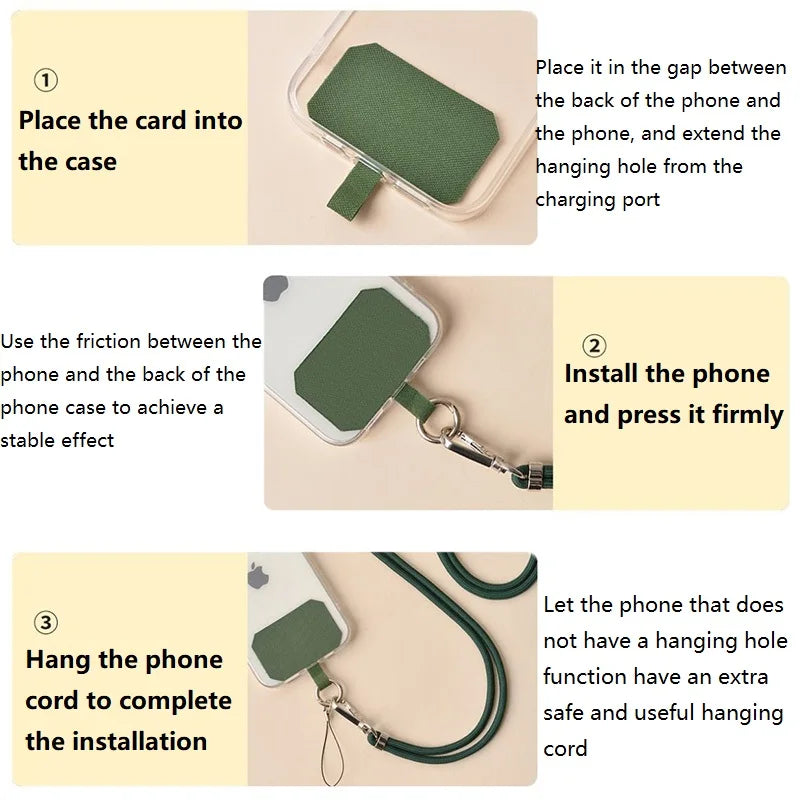 ①
Place the card into the case

Place it in the gap between the back of the phone and the phone, and extend the hanging hole from the charging port

Use the friction between the phone and the back of the phone case to achieve a stable effect

②
Install the phone and press it firmly

③
Hang the phone cord to complete the installation

Let the phone that does not have a hanging hole function have an extra safe and useful hanging cord